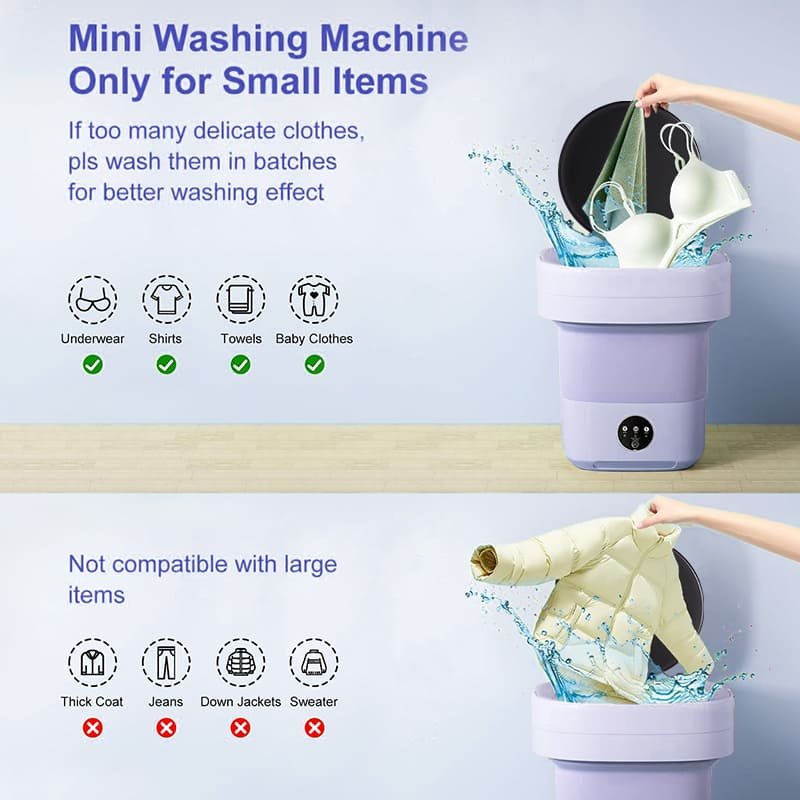 Mini Washing Machine
Only for Small Items

If too many delicate clothes, pls wash them in batches for better washing effect

Underwear Shirts Towels Baby Clothes

Not compatible with large items

Thick Coat Jeans Down Jackets Sweater